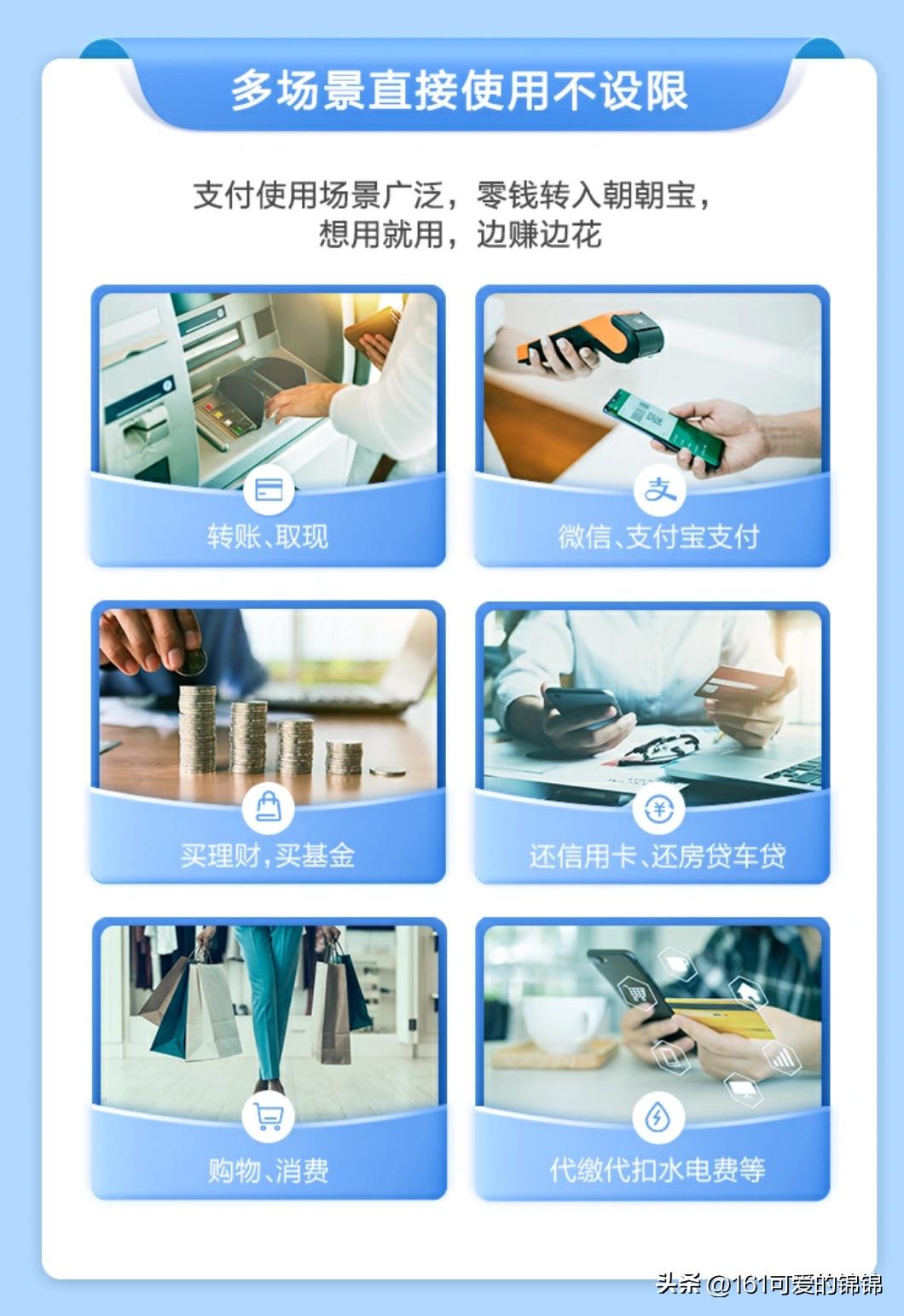 多场景直接使用不设限

支付使用场景广泛，零钱转入朝朝宝，想用就用，边赚边花

转账、取现

微信、支付宝支付

买理财，买基金

还信用卡、还房贷车贷

购物、消费

代缴代扣水电费等

头条 @161可爱的锦锦